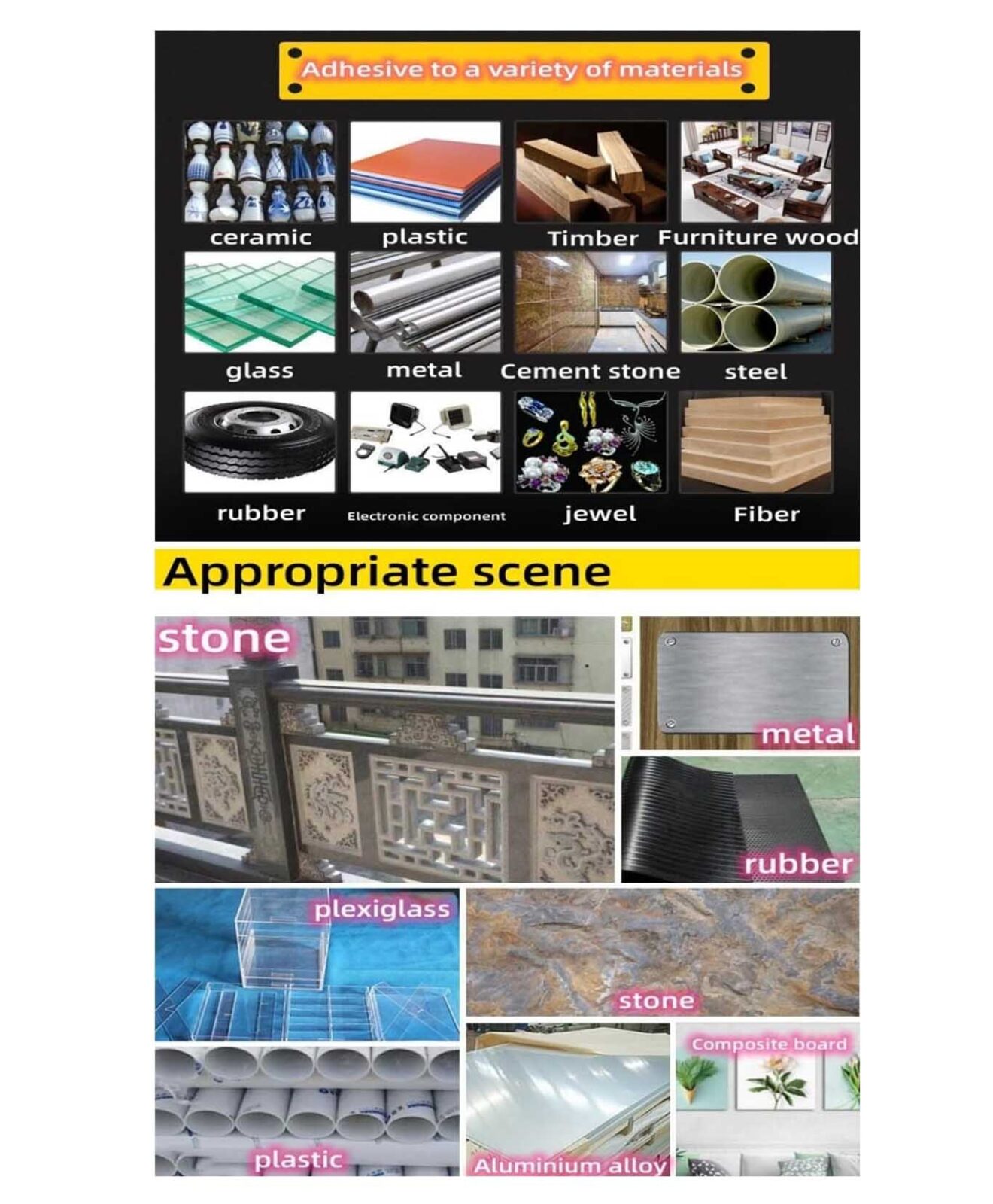 Adhesive to a variety of materials

ceramic
plastic
Timber
Furniture wood
glass
metal
Cement stone
steel
rubber
Electronic component
jewel
Fiber

Appropriate scene

stone
metal
rubber
plexiglass
stone
plastic
Aluminium alloy
Composite board